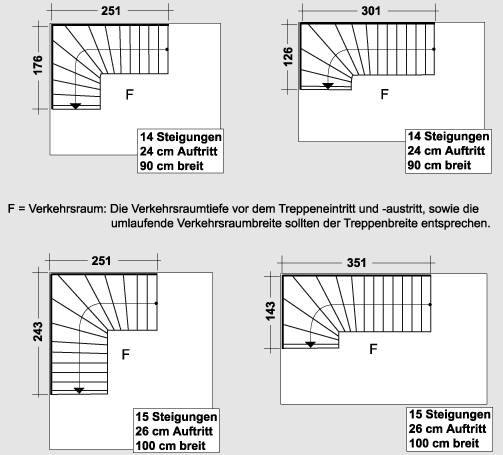 251

176

F

14 Steigungen
24 cm Auftritt
90 cm breit

301

126

F

14 Steigungen
24 cm Auftritt
90 cm breit

F = Verkehrsraum: Die Verkehrsraumtiefe vor dem Treppeneintritt und -austritt, sowie die umlaufende Verkehrsraumbreite sollten der Treppenbreite entsprechen.

251

243

F

15 Steigungen
26 cm Auftritt
100 cm breit

351

143

F

15 Steigungen
26 cm Auftritt
100 cm breit